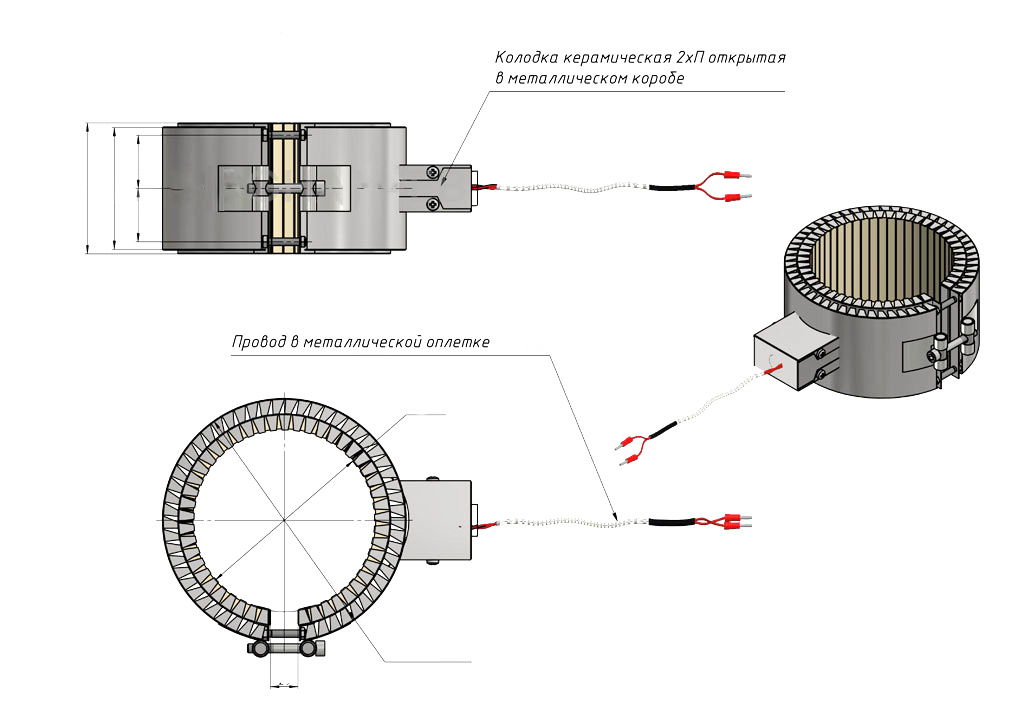 Колодка керамическая 2хП открытая в металлическом коробе

Провод в металлической оплетке