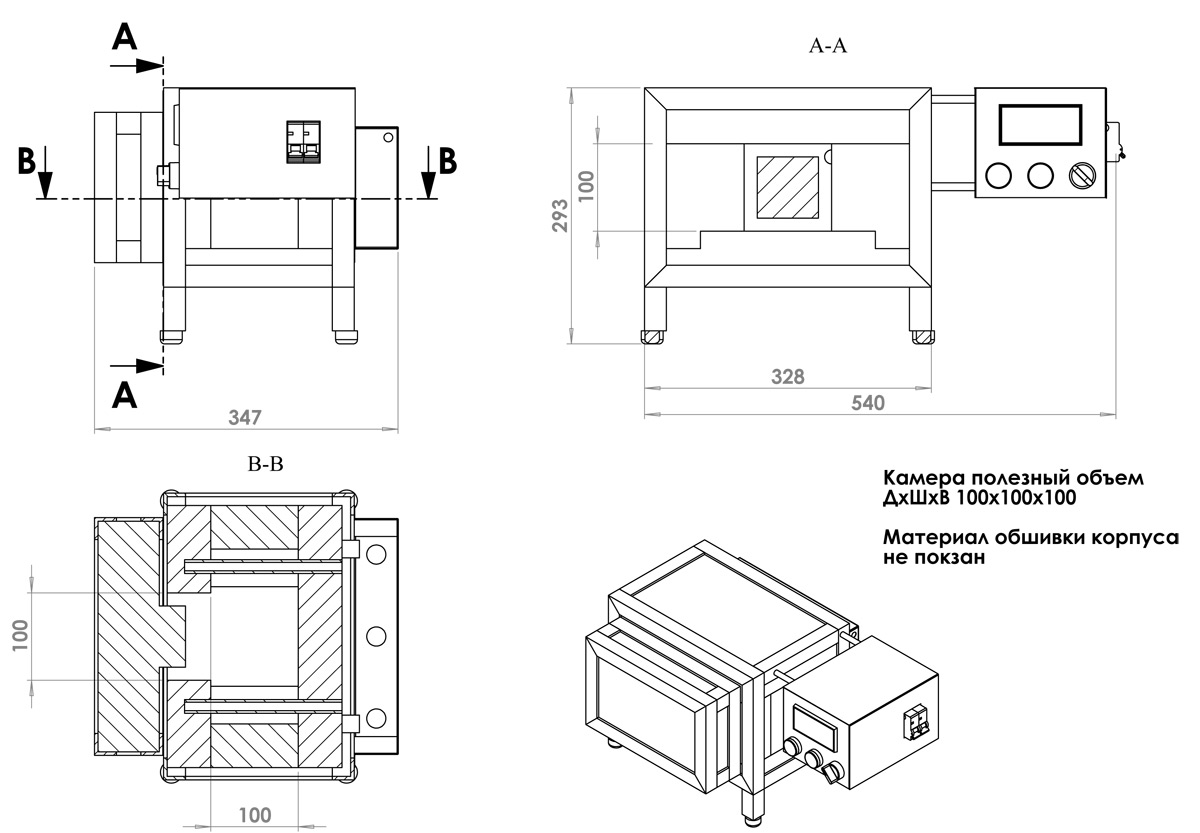 A

B

B

A

347

A-A

293

100

328

540

B-B

100

100

Камера полезный объем ДхШхВ 100х100х100

Материал обшивки корпуса не покзан