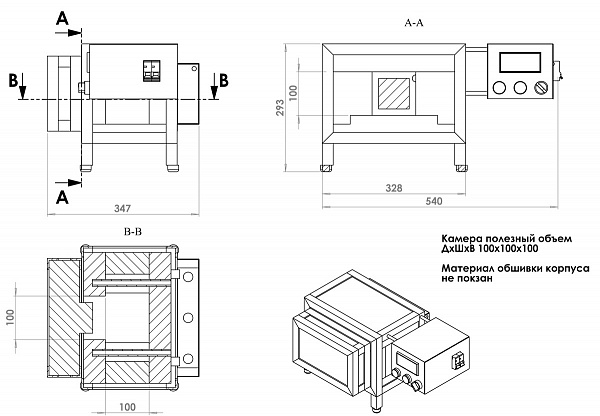 A
B
B
A
347
A-A
293
100
328
540
B-B
100
100
Камера полезный объем ДхШхВ 100х100х100

Материал обшивки корпуса не покзан